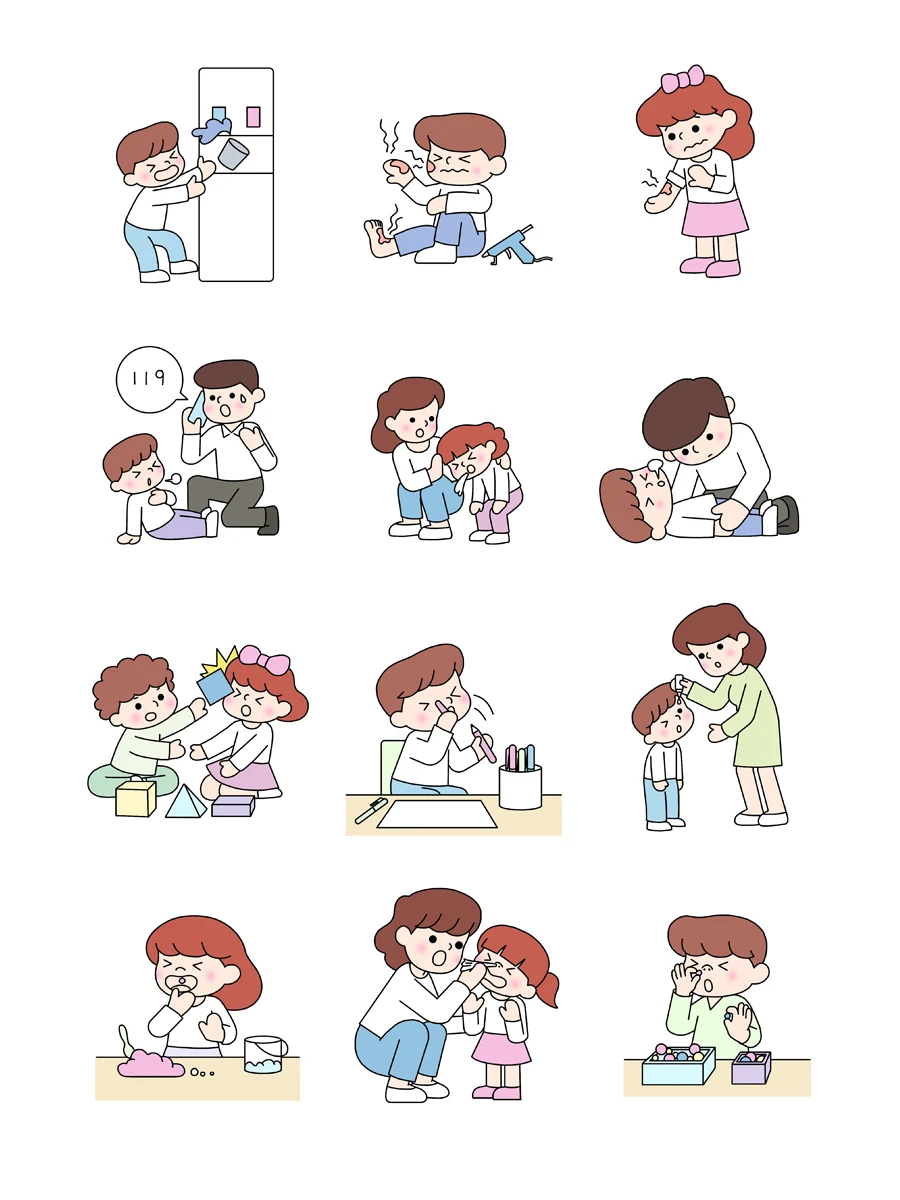 119