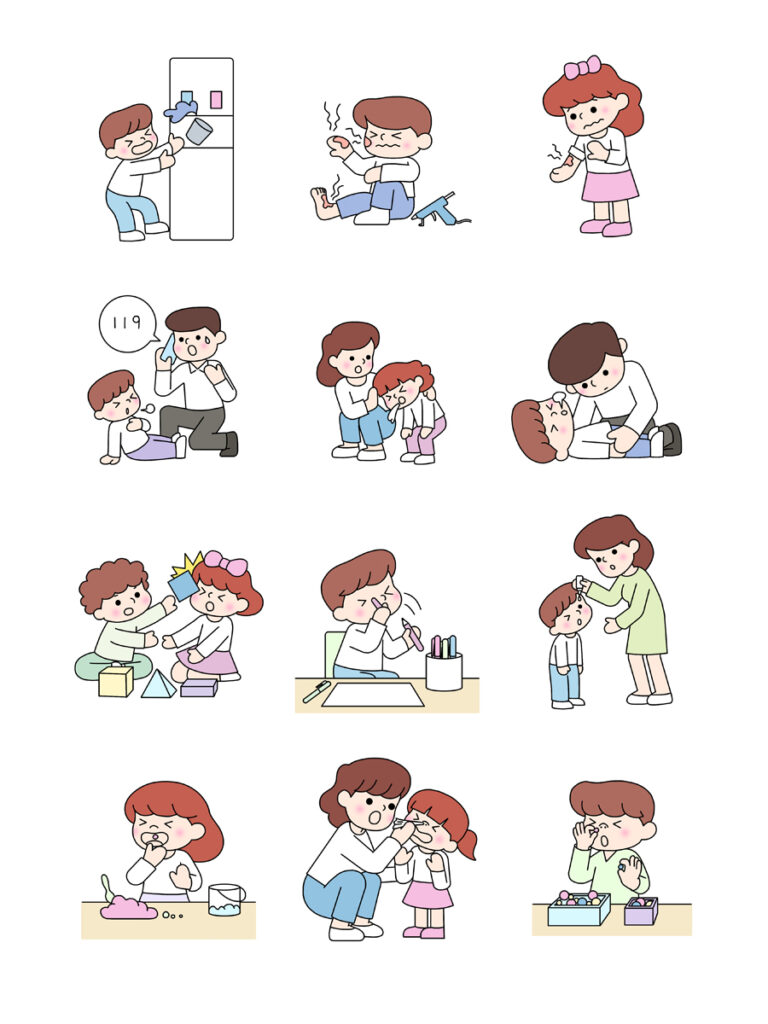 119